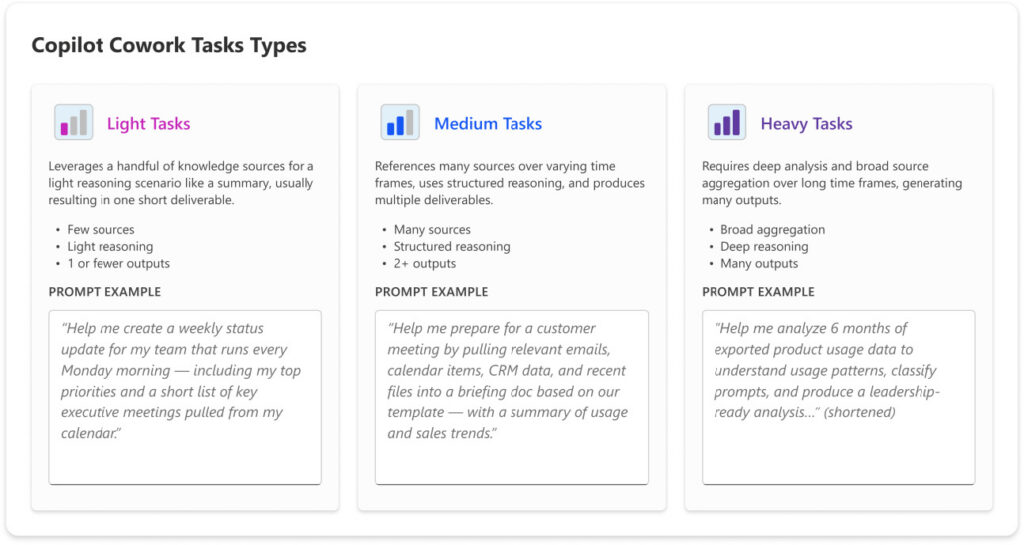 Copilot Cowork Tasks Types

Light Tasks

Leverages a handful of knowledge sources for a light reasoning scenario like a summary, usually resulting in one short deliverable.

• Few sources
• Light reasoning
• 1 or fewer outputs

PROMPT EXAMPLE

"Help me create a weekly status update for my team that runs every Monday morning — including my top priorities and a short list of key executive meetings pulled from my calendar."

Medium Tasks

References many sources over varying time frames, uses structured reasoning, and produces multiple deliverables.

• Many sources
• Structured reasoning
• 2+ outputs

PROMPT EXAMPLE

"Help me prepare for a customer meeting by pulling relevant emails, calendar items, CRM data, and recent files into a briefing doc based on our template — with a summary of usage and sales trends."

Heavy Tasks

Requires deep analysis and broad source aggregation over long time frames, generating many outputs.

• Broad aggregation
• Deep reasoning
• Many outputs

PROMPT EXAMPLE

"Help me analyze 6 months of exported product usage data to understand usage patterns, classify prompts, and produce a leadership-ready analysis..." (shortened)